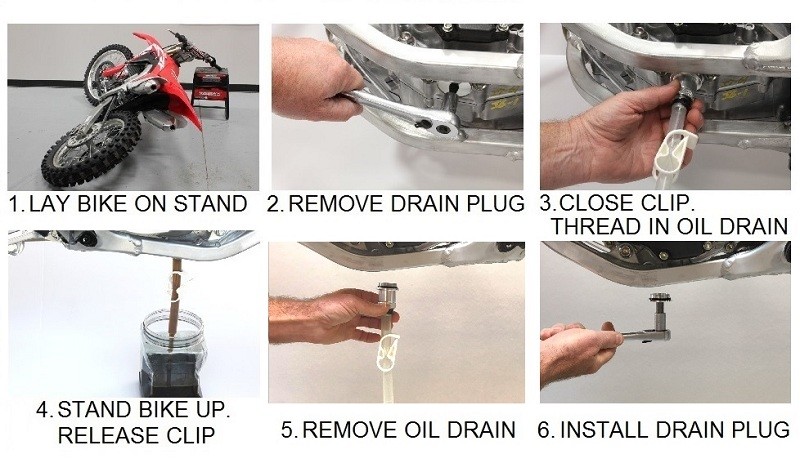 1. LAY BIKE ON STAND

2. REMOVE DRAIN PLUG

3. CLOSE CLIP. THREAD IN OIL DRAIN

4. STAND BIKE UP. RELEASE CLIP

5. REMOVE OIL DRAIN

6. INSTALL DRAIN PLUG